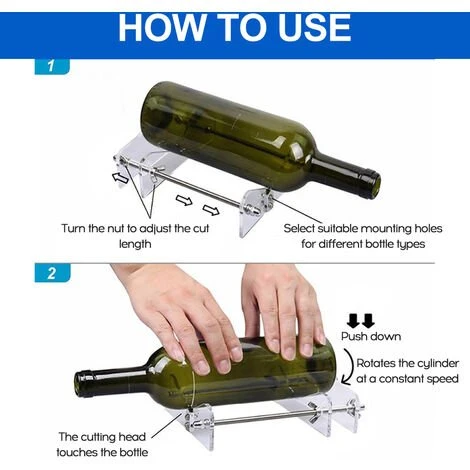 HOW TO USE

1

Turn the nut to adjust the cut length

Select suitable mounting holes for different bottle types

2

Push down

Rotates the cylinder at a constant speed

The cutting head touches the bottle