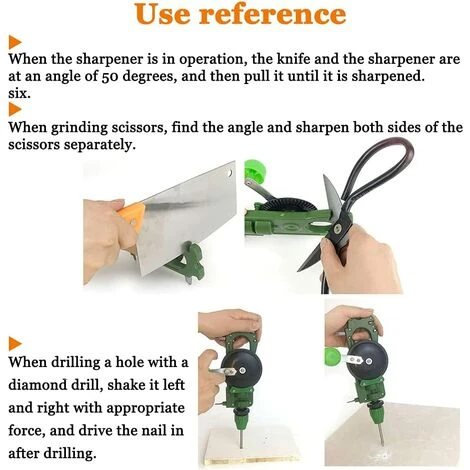 Use reference

When the sharpener is in operation, the knife and the sharpener are at an angle of 50 degrees, and then pull it until it is sharpened. six.

When grinding scissors, find the angle and sharpen both sides of the scissors separately.

When drilling a hole with a diamond drill, shake it left and right with appropriate force, and drive the nail in after drilling.