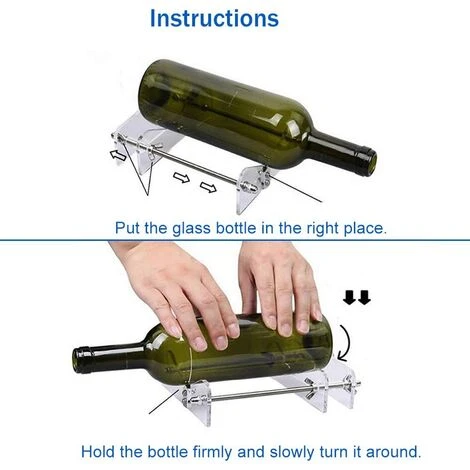 Instructions

Put the glass bottle in the right place.

Hold the bottle firmly and slowly turn it around.